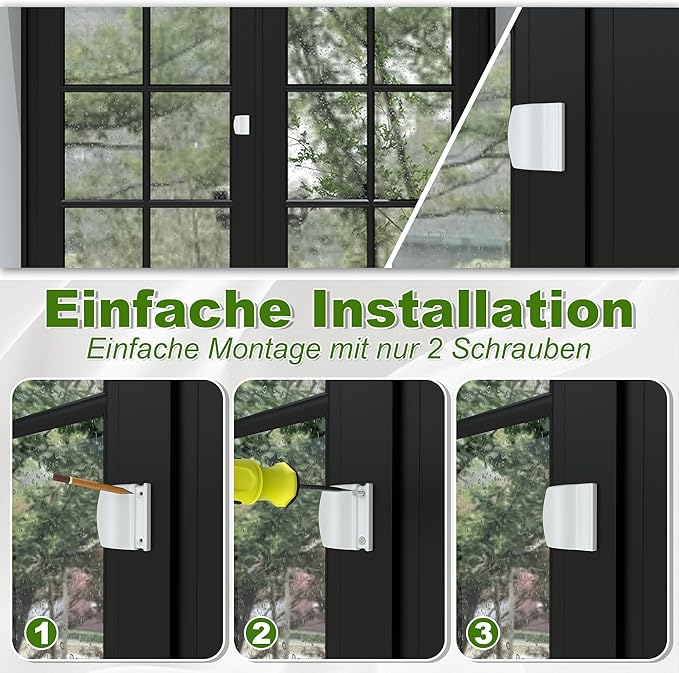 Einfache Installation

Einfache Montage mit nur 2 Schrauben

1

2

3