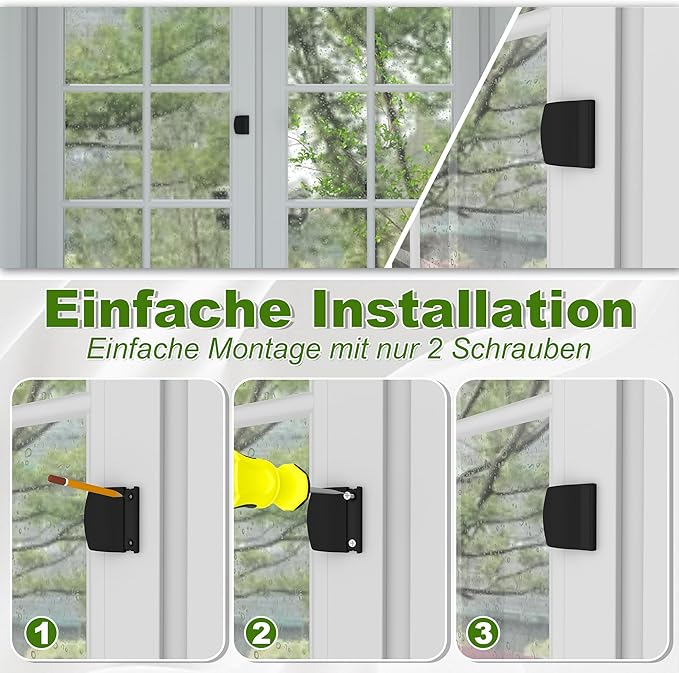 Einfache Installation

Einfache Montage mit nur 2 Schrauben

1

2

3