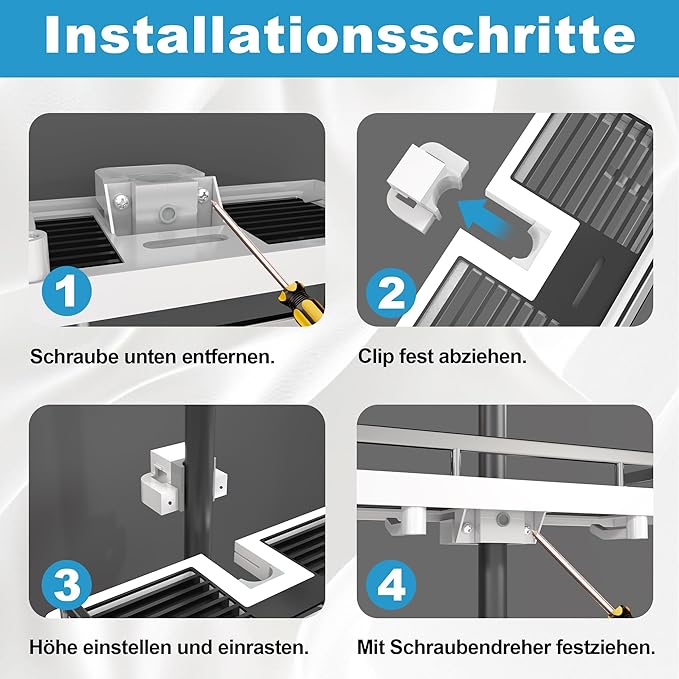 Installationsschritte

1

Schraube unten entfernen.

2

Clip fest abziehen.

3

Höhe einstellen und einrasten.

4

Mit Schraubendreher festziehen.